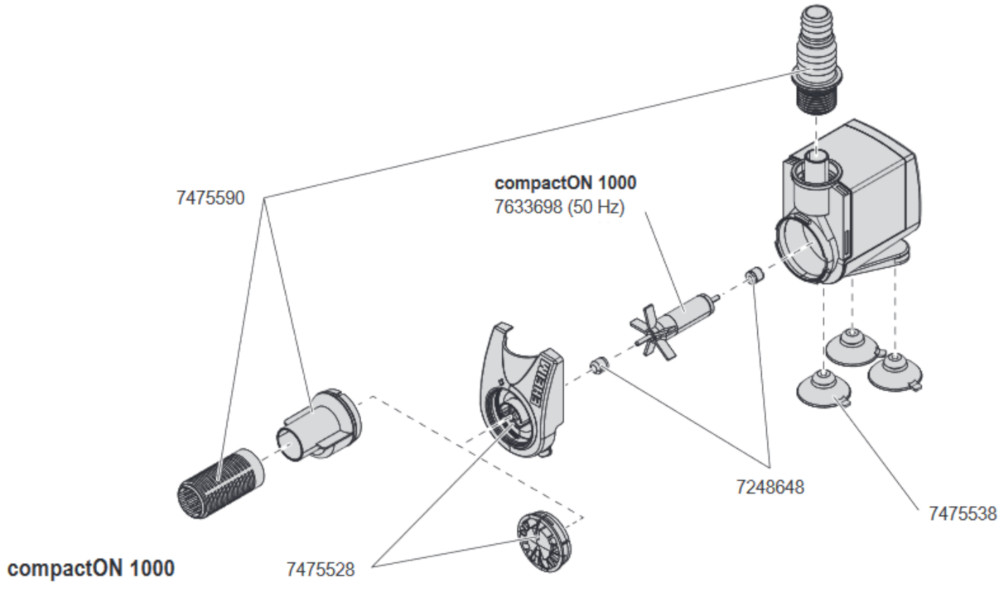 7475590

compactON 1000
7633698 (50 Hz)

EHEIM

7248648

7475538

compactON 1000

7475528