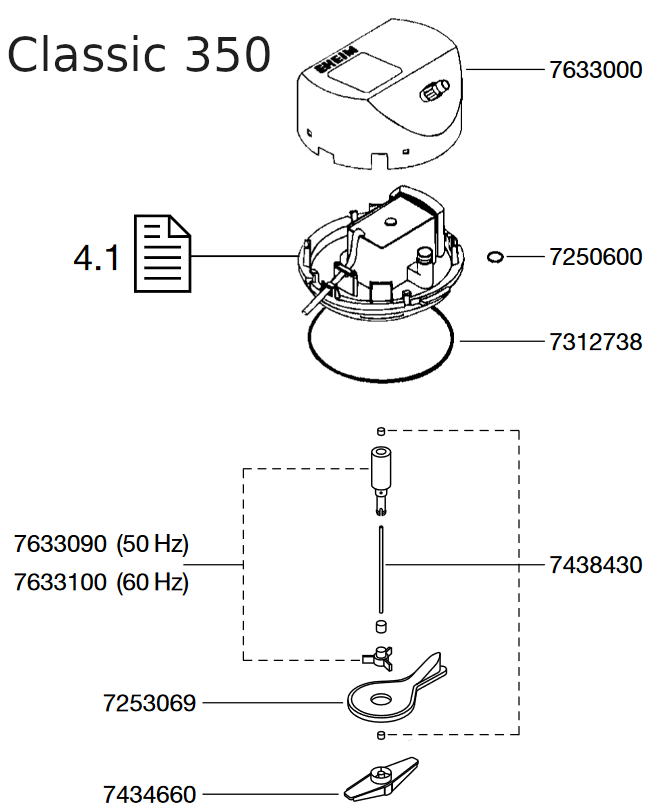 Classic 350

EHEIM

7633000

4.1

7250600

7312738

7633090 (50 Hz)
7633100 (60 Hz)

7438430

7253069

7434660