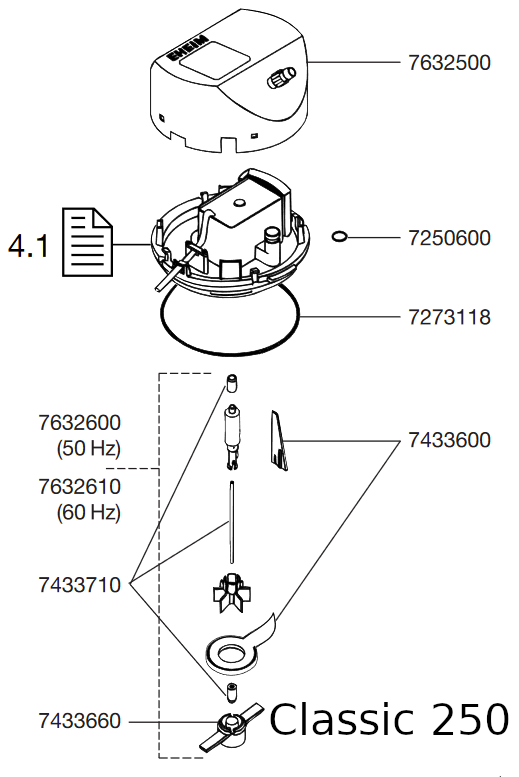 EHEIM

7632500

4.1

7250600

7273118

7632600
(50 Hz)

7632610
(60 Hz)

7433600

7433710

7433660

Classic 250