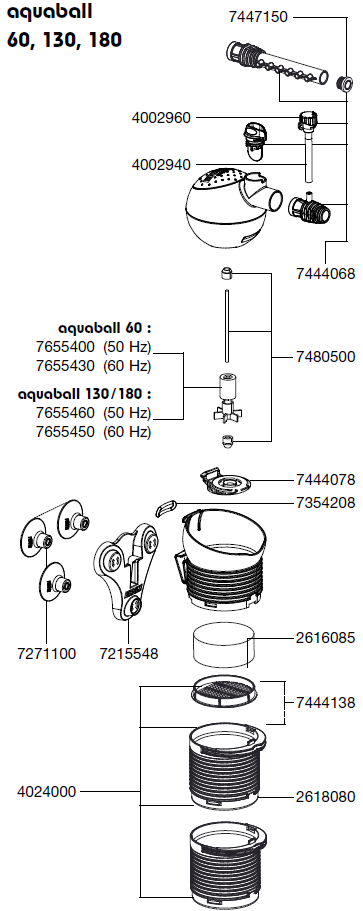 aquaball
60, 130, 180

7447150

4002960

4002940

7444068

aquaball 60 :
7655400 (50 Hz)
7655430 (60 Hz)

aquaball 130/180 :
7655460 (50 Hz)
7655450 (60 Hz)

7480500

7444078

7354208

7271100

7215548

2616085

7444138

4024000

2618080